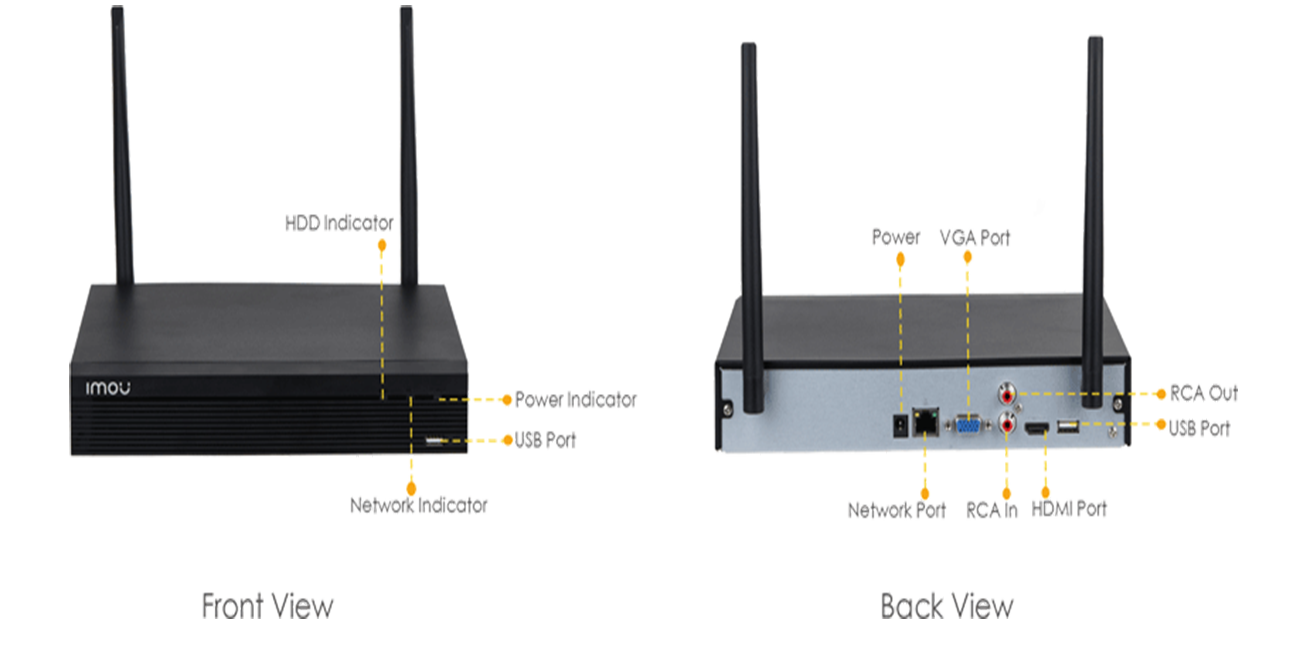 HDD Indicator
imou
Power Indicator
USB Port
Network Indicator

Front View

Power
VGA Port
RCA Out
USB Port
Network Port
RCA In
HDMI Port

Back View